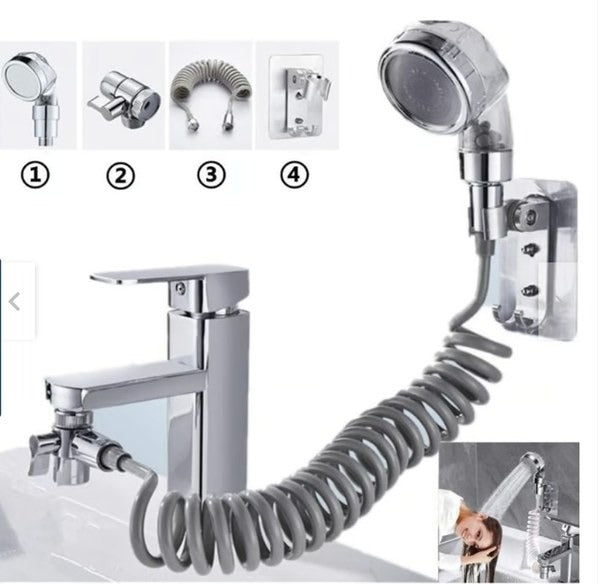 ① ② ③ ④