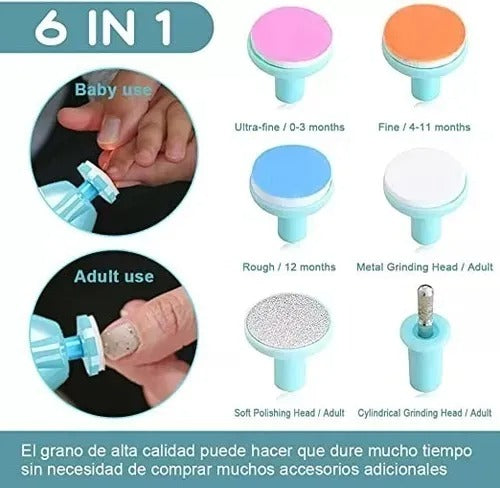 6 IN 1

Baby use

Adult use

Ultra-fine / 0-3 months

Fine / 4-11 months

Rough / 12 months

Metal Grinding Head / Adult

Soft Polishing Head / Adult

Cylindrical Grinding Head / Adult

El grano de alta calidad puede hacer que dure mucho tiempo sin necesidad de comprar muchos accesorios adicionales